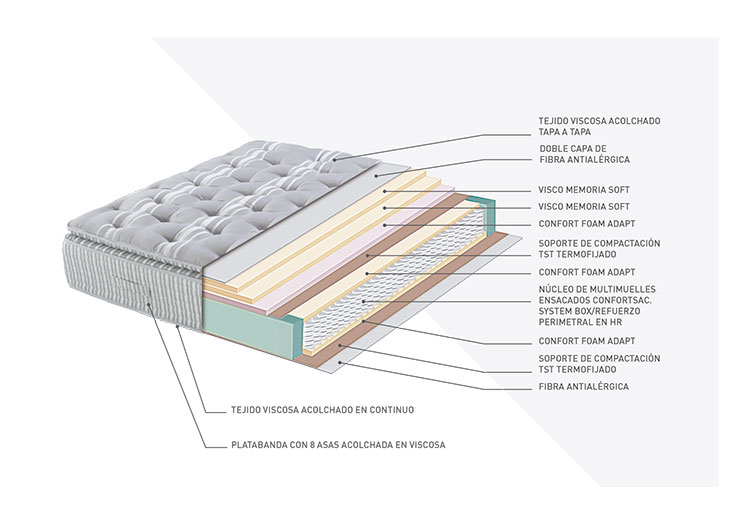 TEJIDO VISCOSA ACOLCHADO TAPA A TAPA

DOBLE CAPA DE FIBRA ANTIALÉRGICA

VISCO MEMORIA SOFT

VISCO MEMORIA SOFT

CONFORT FOAM ADAPT

SOPORTE DE COMPACTACIÓN TST TERMOFIJADO

CONFORT FOAM ADAPT

NÚCLEO DE MULTIMUELLES ENSACADOS CONFORTSAC. SYSTEM BOX/REFUERZO PERIMETRAL EN HR

CONFORT FOAM ADAPT

SOPORTE DE COMPACTACIÓN TST TERMOFIJADO

FIBRA ANTIALÉRGICA

TEJIDO VISCOSA ACOLCHADO EN CONTINUO

PLATABANDA CON 8 ASAS ACOLCHADA EN VISCOSA