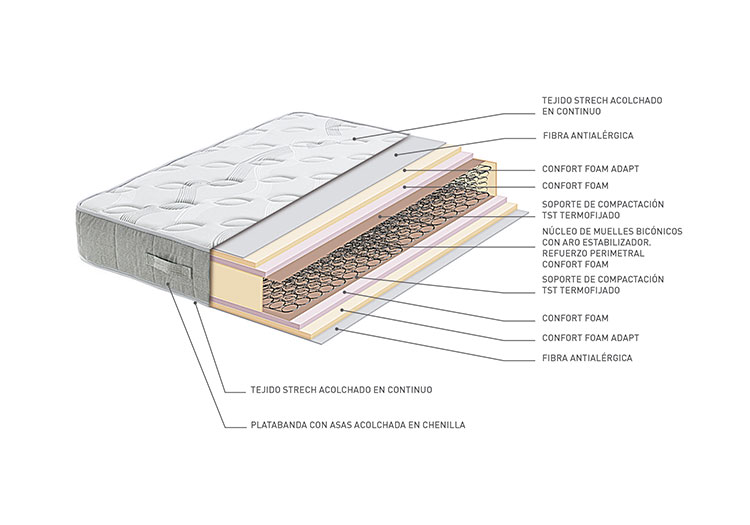 TEJIDO STRECH ACOLCHADO EN CONTINUO

FIBRA ANTIALÉRGICA

CONFORT FOAM ADAPT

CONFORT FOAM

SOPORTE DE COMPACTACIÓN TST TERMOFIJADO

NÚCLEO DE MUELLES BICÓNICOS CON ARO ESTABILIZADOR. REFUERZO PERIMETRAL CONFORT FOAM

SOPORTE DE COMPACTACIÓN TST TERMOFIJADO

CONFORT FOAM

CONFORT FOAM ADAPT

FIBRA ANTIALÉRGICA

TEJIDO STRECH ACOLCHADO EN CONTINUO

PLATABANDA CON ASAS ACOLCHADA EN CHENILLA