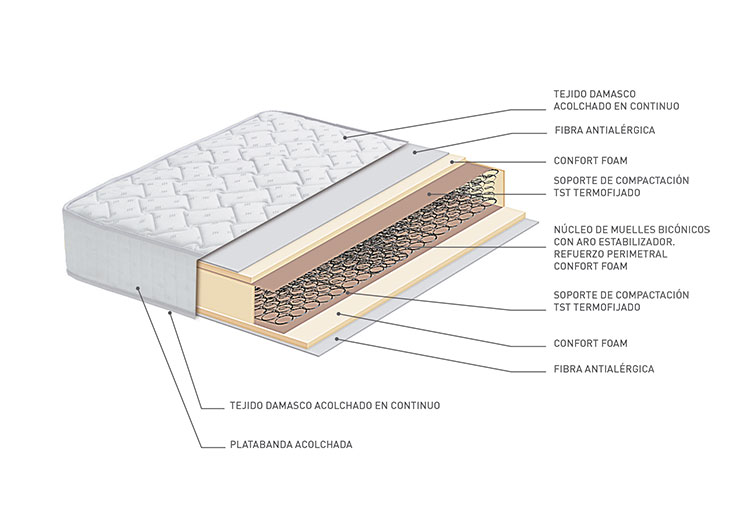 TEJIDO DAMASCO ACOLCHADO EN CONTINUO

FIBRA ANTIALÉRGICA

CONFORT FOAM

SOPORTE DE COMPACTACIÓN TST TERMOFIJADO

NÚCLEO DE MUELLES BICÓNICOS CON ARO ESTABILIZADOR. REFUERZO PERIMETRAL CONFORT FOAM

SOPORTE DE COMPACTACIÓN TST TERMOFIJADO

CONFORT FOAM

FIBRA ANTIALÉRGICA

TEJIDO DAMASCO ACOLCHADO EN CONTINUO

PLATABANDA ACOLCHADA