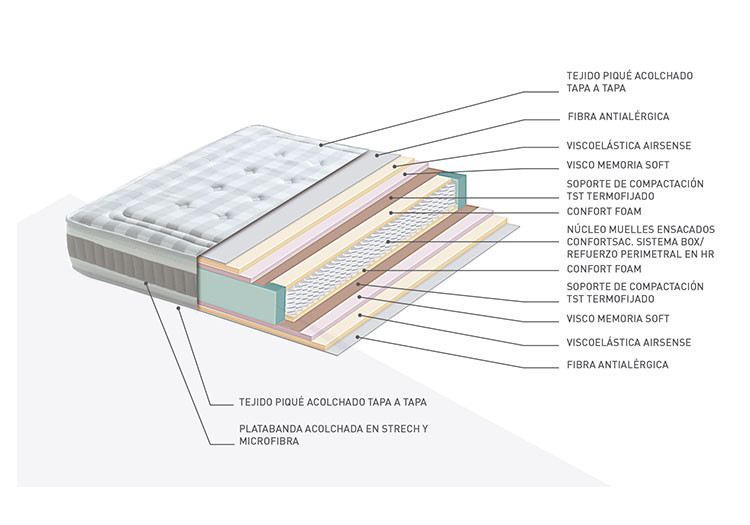 TEJIDO PIQUÉ ACOLCHADO TAPA A TAPA

FIBRA ANTIALÉRGICA

VISCOELÁSTICA AIRSENSE

VISCO MEMORIA SOFT

SOPORTE DE COMPACTACIÓN TST TERMOFIJADO

CONFORT FOAM

NÚCLEO MUELLES ENSACADOS CONFORTSAC. SISTEMA BOX/ REFUERZO PERIMETRAL EN HR

CONFORT FOAM

SOPORTE DE COMPACTACIÓN TST TERMOFIJADO

VISCO MEMORIA SOFT

VISCOELÁSTICA AIRSENSE

FIBRA ANTIALÉRGICA

TEJIDO PIQUÉ ACOLCHADO TAPA A TAPA

PLATABANDA ACOLCHADA EN STRECH Y MICROFIBRA