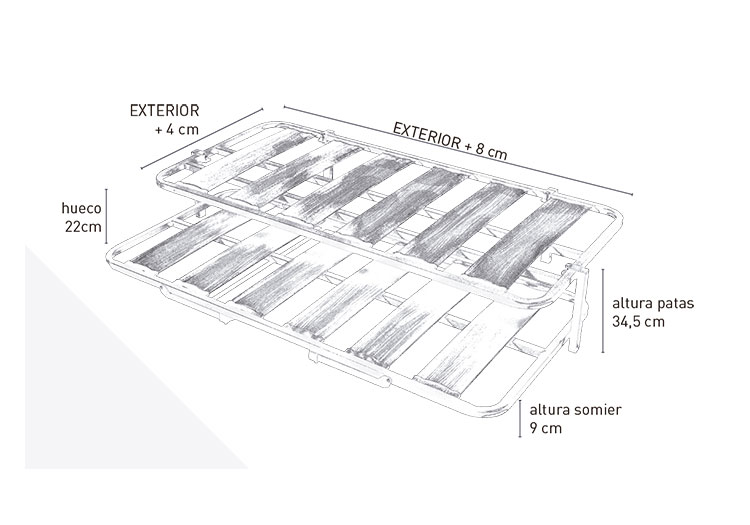 EXTERIOR
+ 4 cm

EXTERIOR + 8 cm

hueco
22cm

altura patas
34,5 cm

altura somier
9 cm