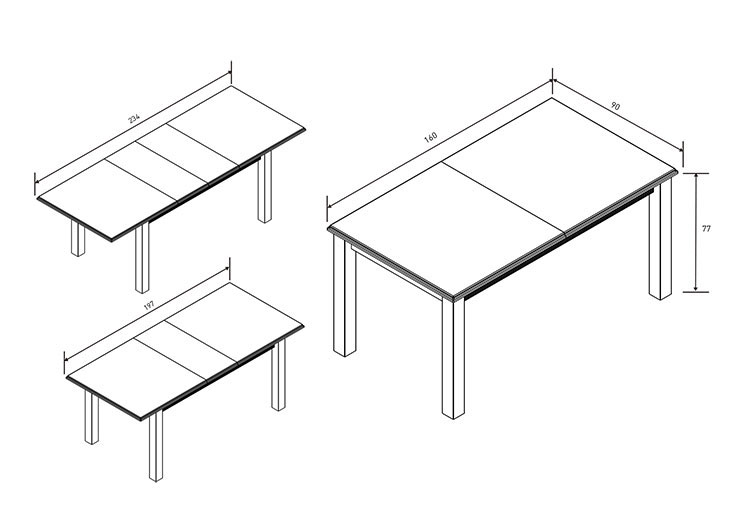 234

197

160

90

77