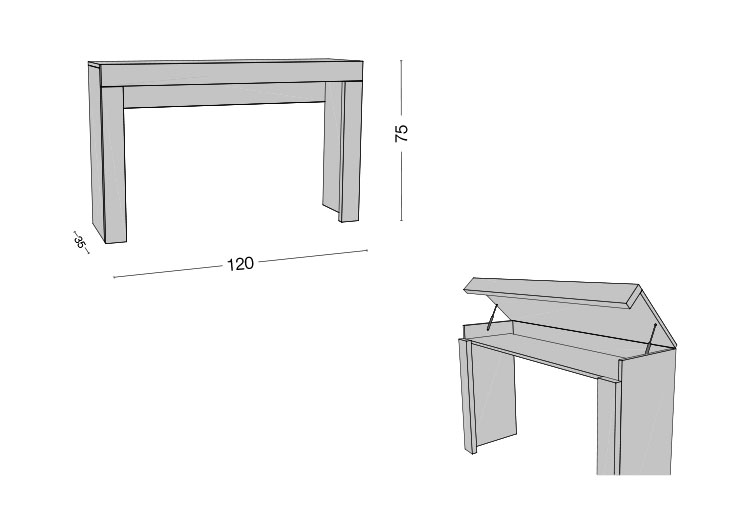 75

35

120