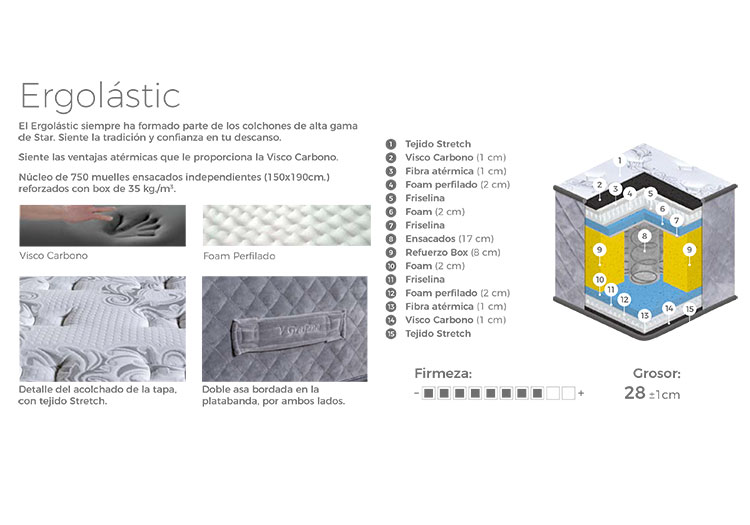 Ergolástic

El Ergolástic siempre ha formado parte de los colchones de alta gama de Star. Siente la tradición y confianza en tu descanso.

Siente las ventajas atérmicas que le proporciona la Visco Carbono.

Núcleo de 750 muelles ensacados independientes (150x190cm.) reforzados con box de 35 kg./m³.

Visco Carbono

Foam Perfilado

Detalle del acolchado de la tapa, con tejido Stretch.

V Grafito

Doble asa bordada en la platabanda, por ambos lados.

1 Tejido Stretch
2 Visco Carbono (1 cm)
3 Fibra atérmica (1 cm)
4 Foam perfilado (2 cm)
5 Friselina
6 Foam (2 cm)
7 Friselina
8 Ensacados (17 cm)
9 Refuerzo Box (8 cm)
10 Foam (2 cm)
11 Friselina
12 Foam perfilado (2 cm)
13 Fibra atérmica (1 cm)
14 Visco Carbono (1 cm)
15 Tejido Stretch

1 2 3 4 5 6 7 8 9 9 10 11 12 13 14 15

Firmeza:
- +

Grosor:
28 ±1cm