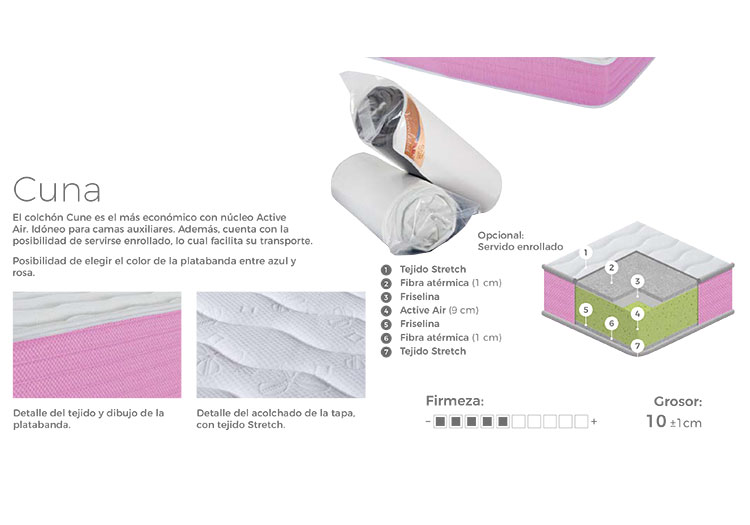 Cuna

El colchón Cune es el más económico con núcleo Active Air. Idóneo para camas auxiliares. Además, cuenta con la posibilidad de servirse enrollado, lo cual facilita su transporte.

Posibilidad de elegir el color de la platabanda entre azul y rosa.

Detalle del tejido y dibujo de la platabanda.

Detalle del acolchado de la tapa, con tejido Stretch.

Opcional:
Servido enrollado

1 Tejido Stretch
2 Fibra atérmica (1 cm)
3 Friselina
4 Active Air (9 cm)
5 Friselina
6 Fibra atérmica (1 cm)
7 Tejido Stretch

1
2
3
4
5
6
7

Firmeza:
- +

Grosor:
10 ±1cm