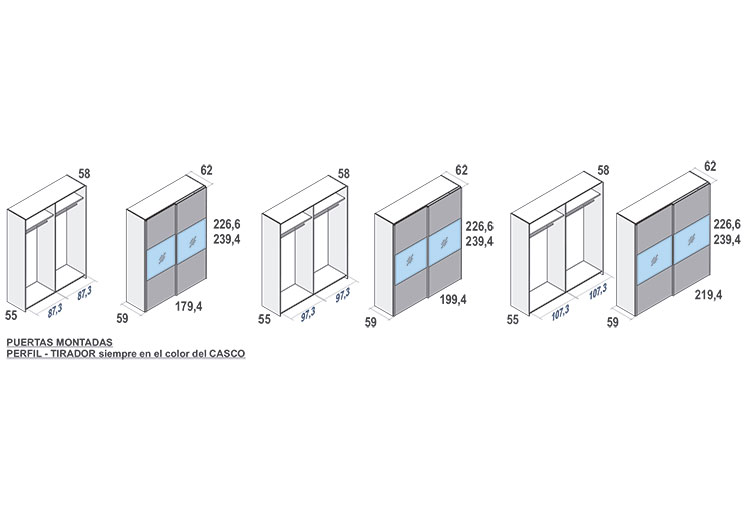 58
55
87,3
87,3

62
226,6
239,4
59
179,4

58
55
97,3
97,3

62
226,6
239,4
59
199,4

58
55
107,3
107,3

62
226,6
239,4
59
219,4

PUERTAS MONTADAS
PERFIL - TIRADOR siempre en el color del CASCO