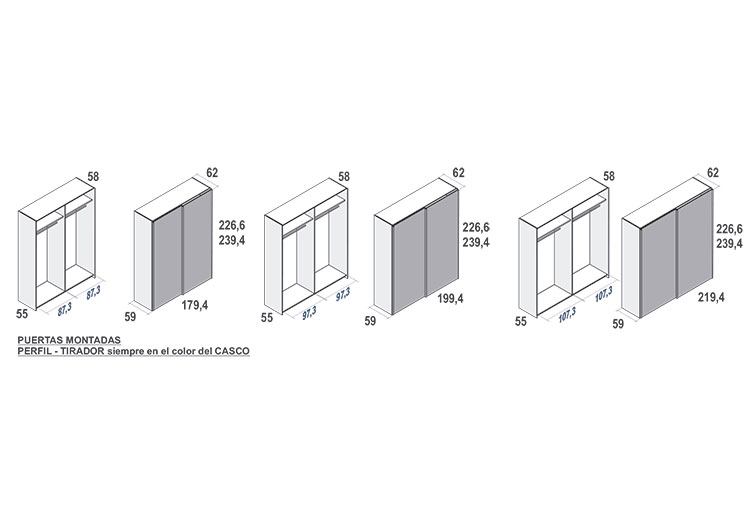 58
55
87,3
87,3

62
226,6
239,4
59
179,4

58
55
97,3
97,3

62
226,6
239,4
59
199,4

58
55
107,3
107,3

62
226,6
239,4
59
219,4

PUERTAS MONTADAS
PERFIL - TIRADOR siempre en el color del CASCO