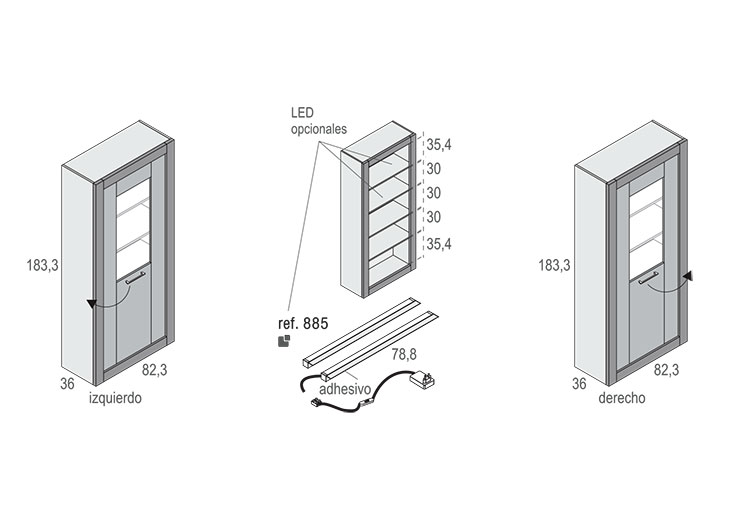 183,3

36

82,3

izquierdo

LED
opcionales

35,4

30

30

30

35,4

ref. 885

78,8

adhesivo

183,3

36

82,3

derecho