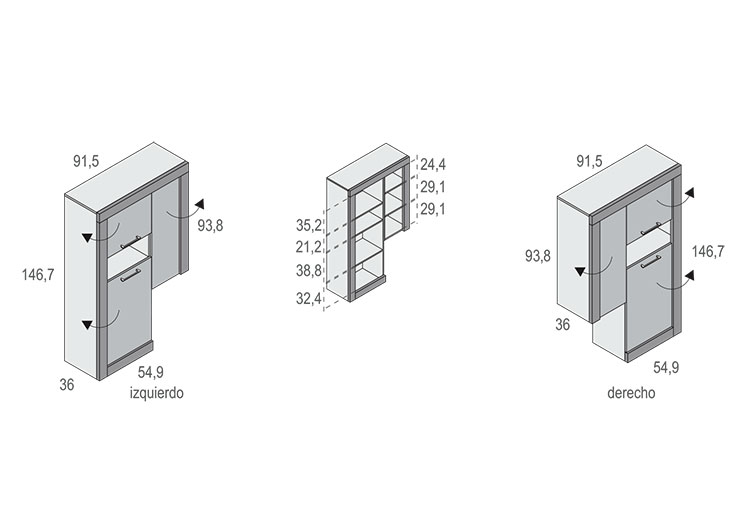 91,5

93,8

146,7

36

54,9

izquierdo

24,4

29,1

29,1

35,2

21,2

38,8

32,4

91,5

93,8

146,7

36

54,9

derecho