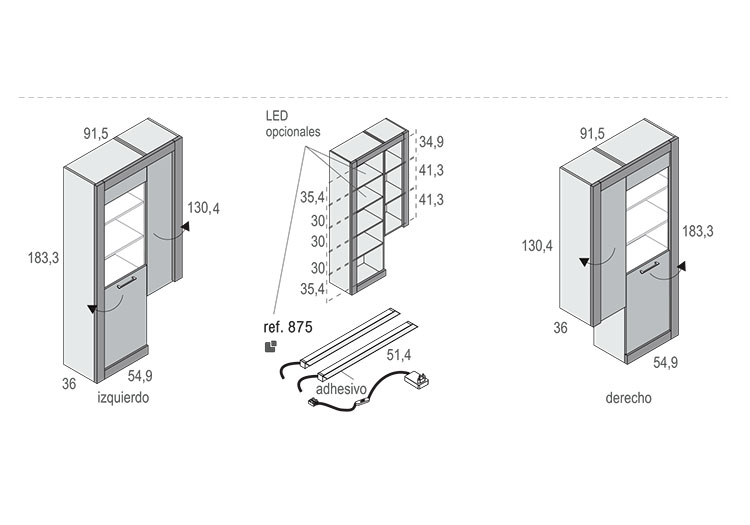 91,5

130,4

183,3

36

54,9

izquierdo

LED opcionales

34,9

41,3

41,3

35,4

30

30

30

35,4

ref. 875

51,4

adhesivo

91,5

130,4

183,3

36

54,9

derecho