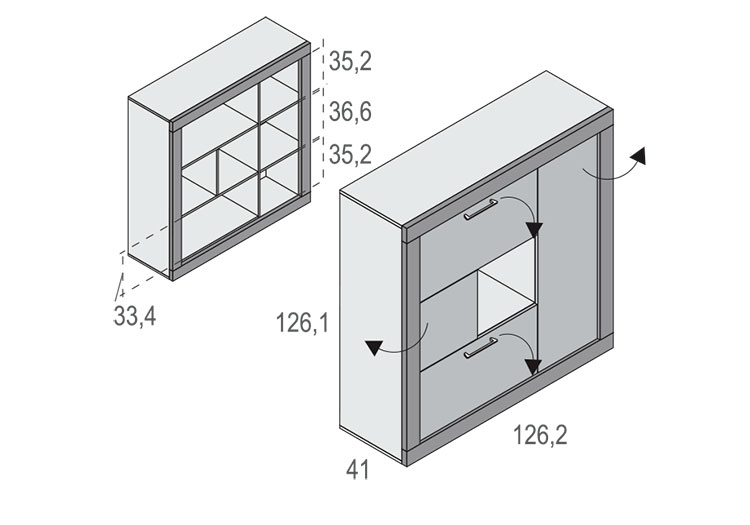 35,2
36,6
35,2
33,4
126,1
126,2
41