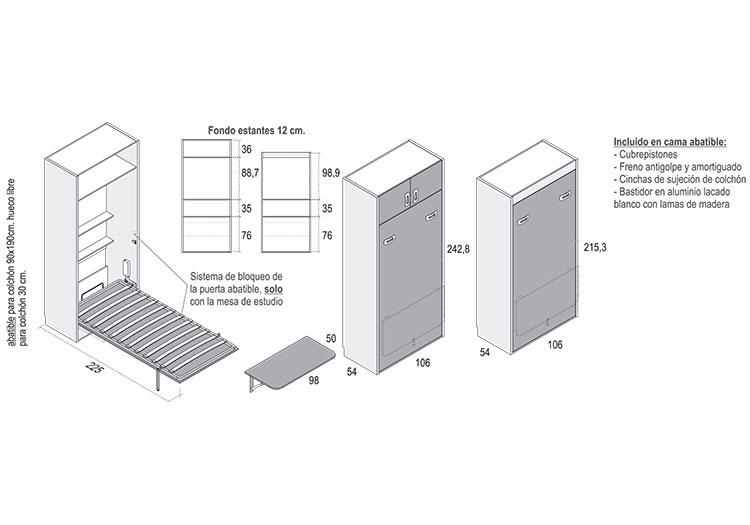 abatible para colchón 90x190cm. hueco libre para colchón 30 cm.

225

Fondo estantes 12 cm.

36
88,7
35
76

98,9
35
76

Sistema de bloqueo de la puerta abatible, solo con la mesa de estudio

50
98

242,8
54
106

215,3
54
106

Incluido en cama abatible:
- Cubrepistones
- Freno antigolpe y amortiguado
- Cinchas de sujeción de colchón
- Bastidor en aluminio lacado blanco con lamas de madera