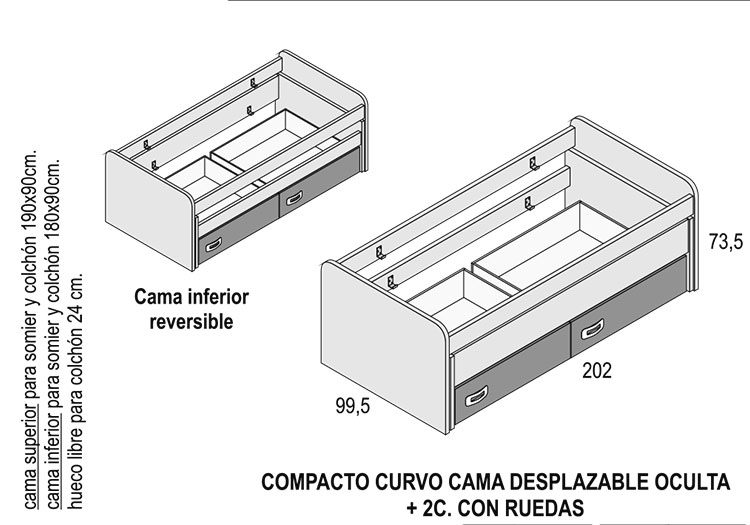 cama superior para somier y colchón 190x90cm.
cama inferior para somier y colchón 180x90cm.
hueco libre para colchón 24 cm.

Cama inferior reversible

73,5

202

99,5

COMPACTO CURVO CAMA DESPLAZABLE OCULTA + 2C. CON RUEDAS